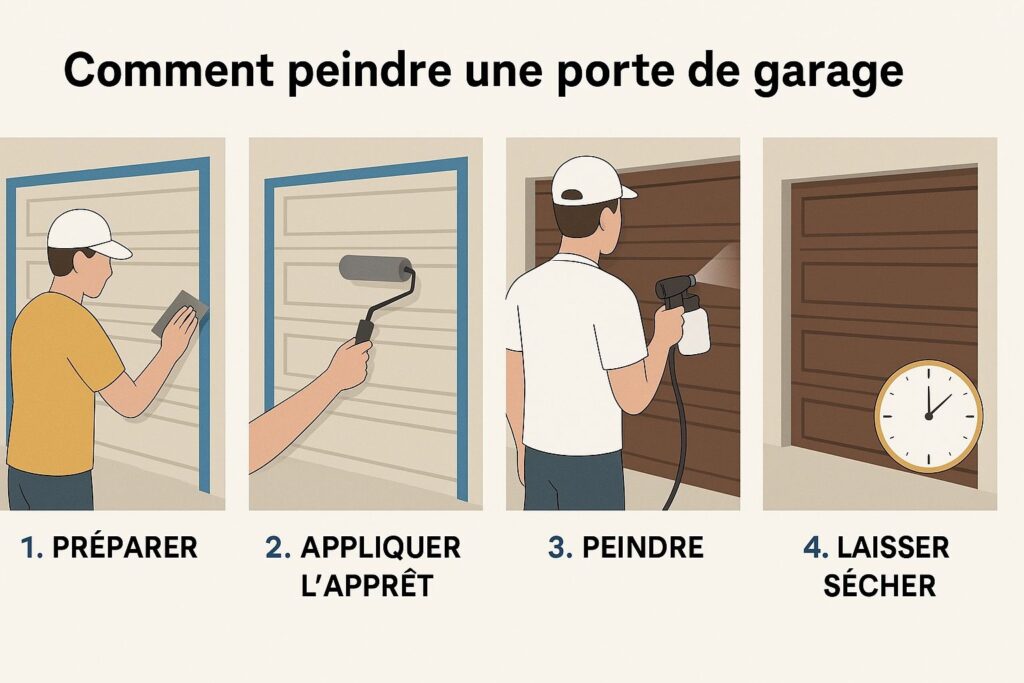 Comment peindre une porte de garage

1. PRÉPARER

2. APPLIQUER L'APPRÊT

3. PEINDRE

4. LAISSER SÉCHER